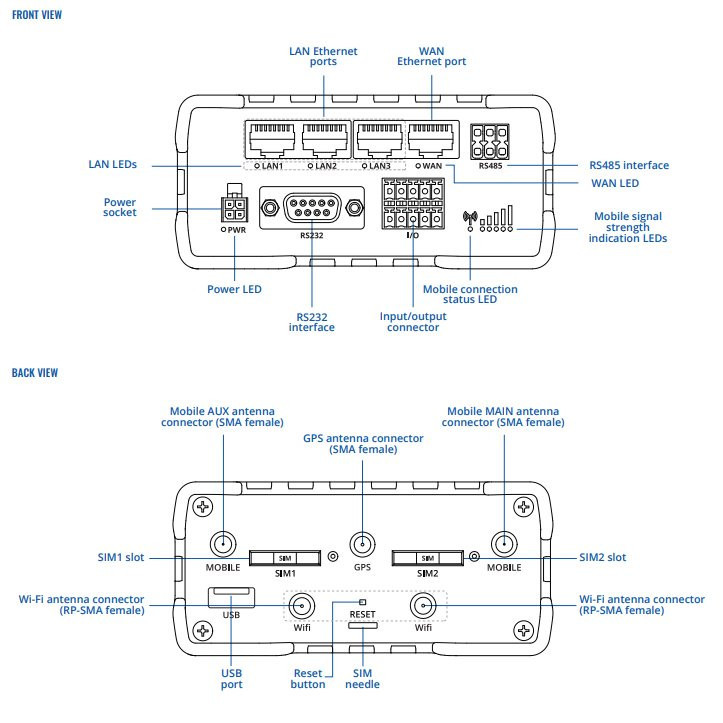 FRONT VIEW

LAN Ethernet ports

WAN Ethernet port

LAN LEDs

LAN1 LAN2 LAN3 WAN RS485

RS485 interface

WAN LED

Power socket

PWR

RS232

I/O

Mobile signal strength indication LEDs

Power LED

RS232 interface

Input/output connector

Mobile connection status LED

BACK VIEW

Mobile AUX antenna connector (SMA female)

GPS antenna connector (SMA female)

Mobile MAIN antenna connector (SMA female)

SIM1 slot

MOBILE SIM SIM1 GPS SIM SIM2 MOBILE

SIM2 slot

Wi-Fi antenna connector (RP-SMA female)

USB Wifi RESET Wifi

Wi-Fi antenna connector (RP-SMA female)

USB port

Reset button

SIM needle