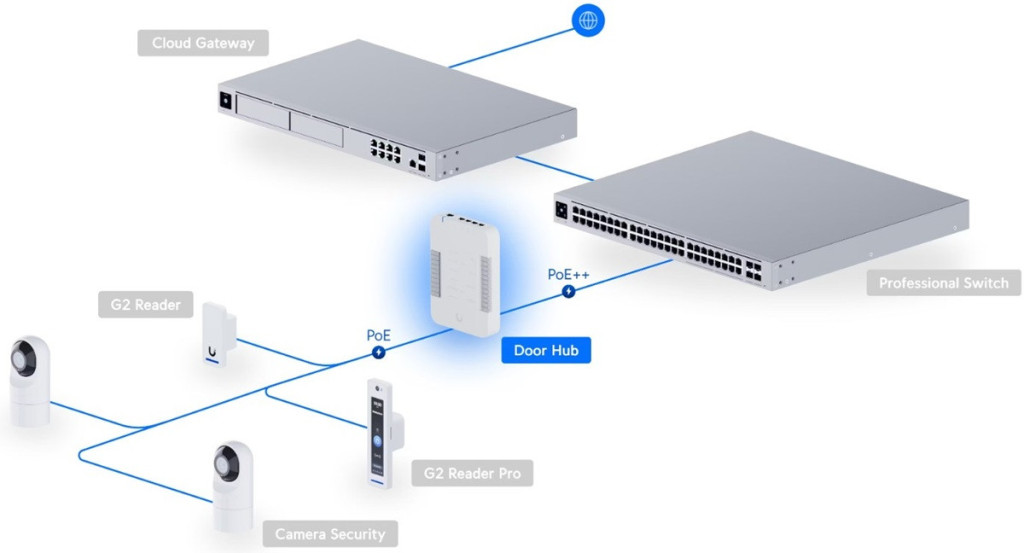 Cloud Gateway

Professional Switch

PoE++

G2 Reader

PoE

Door Hub

G2 Reader Pro

Camera Security